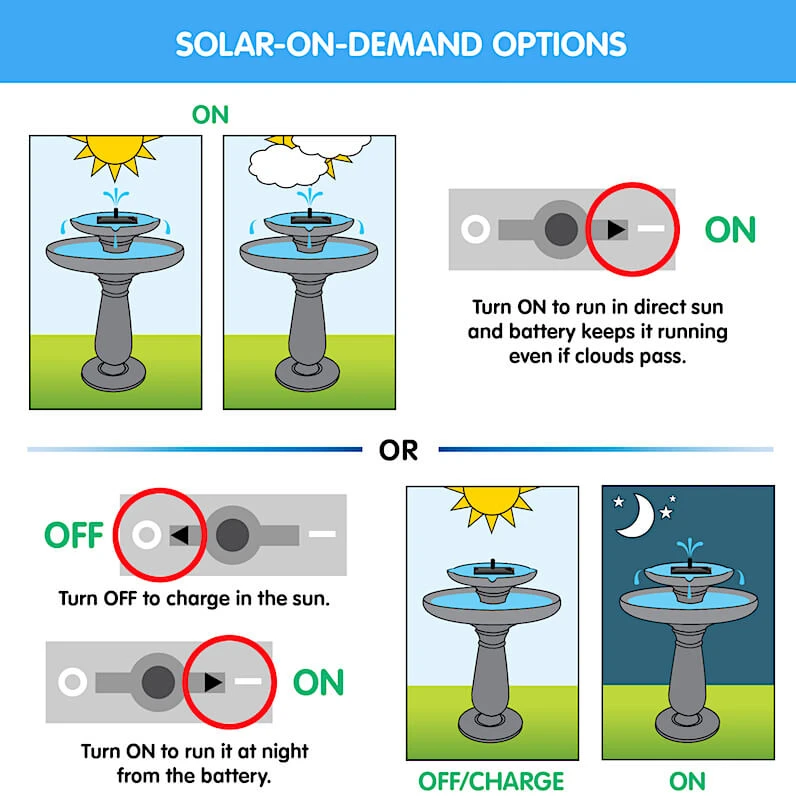 SOLAR-ON-DEMAND OPTIONS

ON

ON

Turn ON to run in direct sun and battery keeps it running even if clouds pass.

OR

OFF

Turn OFF to charge in the sun.

ON

Turn ON to run it at night from the battery.

OFF/CHARGE

ON